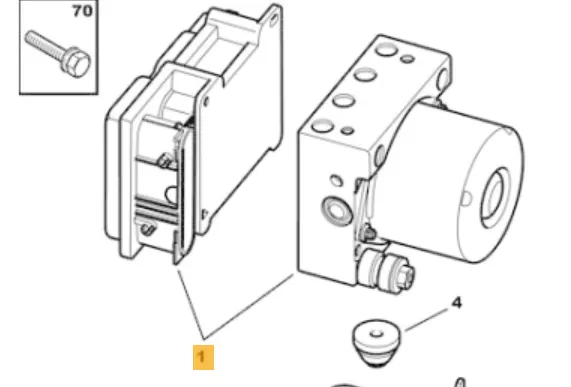 70

4

1